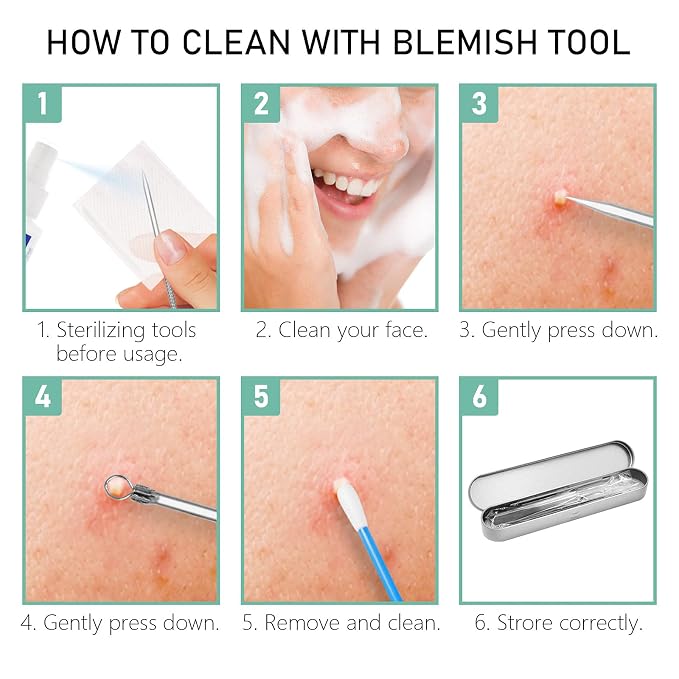 HOW TO CLEAN WITH BLEMISH TOOL

1

1. Sterilizing tools before usage.

2

2. Clean your face.

3

3. Gently press down.

4

4. Gently press down.

5

5. Remove and clean.

6

6. Strore correctly.