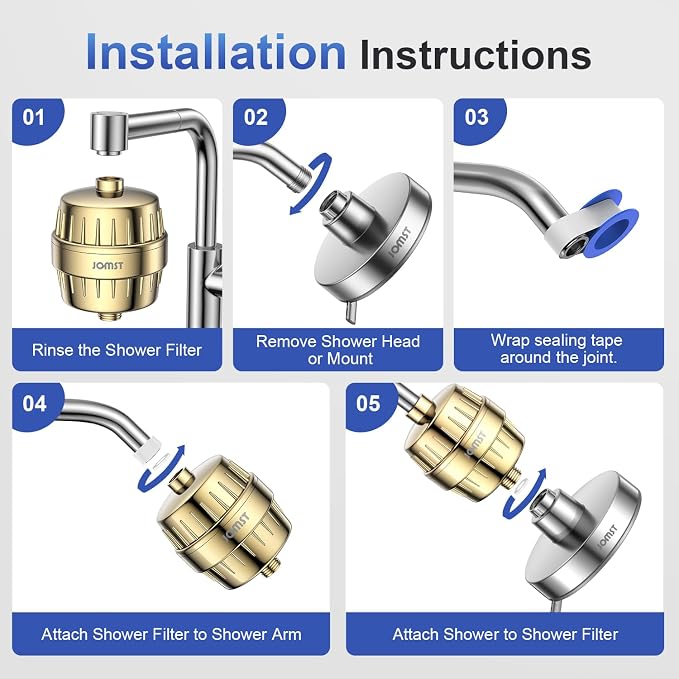 Installation Instructions

01

JOMST

Rinse the Shower Filter

02

JOMST

Remove Shower Head or Mount

03

Wrap sealing tape around the joint.

04

JOMST

Attach Shower Filter to Shower Arm

05

JOMST

JOMST

Attach Shower to Shower Filter