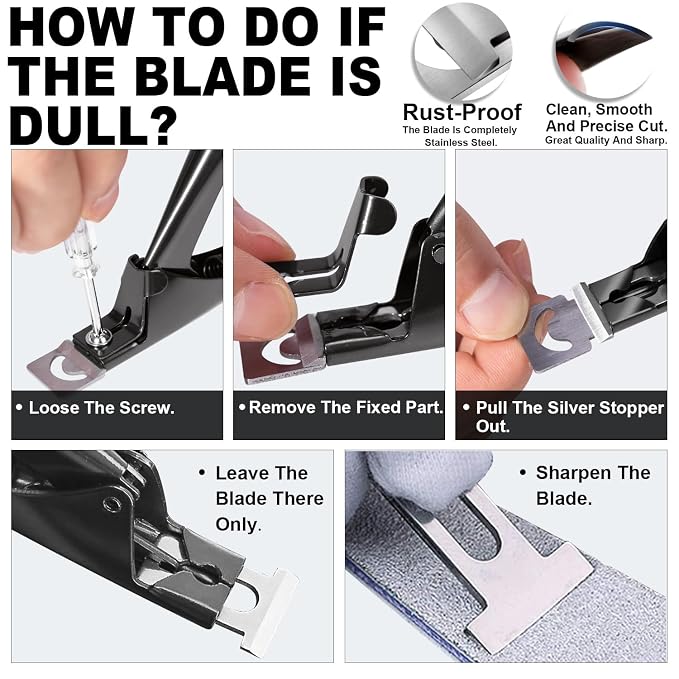 HOW TO DO IF THE BLADE IS DULL?

Rust-Proof
The Blade Is Completely Stainless Steel.

Clean, Smooth And Precise Cut.
Great Quality And Sharp.

• Loose The Screw.

• Remove The Fixed Part.

• Pull The Silver Stopper Out.

• Leave The Blade There Only.

• Sharpen The Blade.