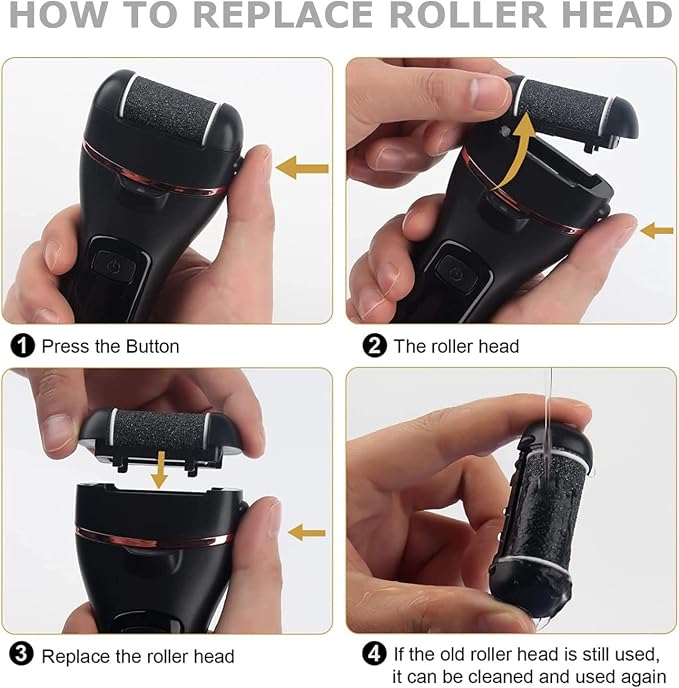 HOW TO REPLACE ROLLER HEAD

1 Press the Button

2 The roller head

3 Replace the roller head

4 If the old roller head is still used, it can be cleaned and used again