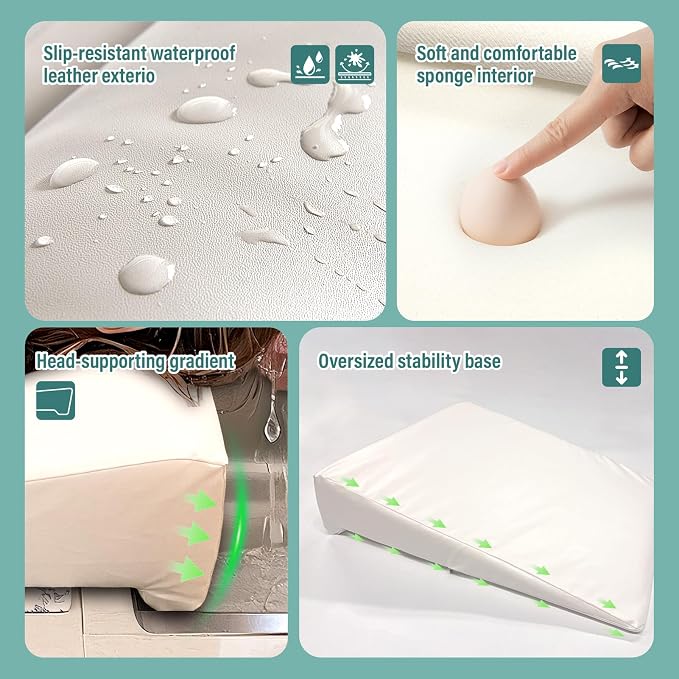 Slip-resistant waterproof leather exterio

Soft and comfortable sponge interior

Head-supporting gradient

Oversized stability base