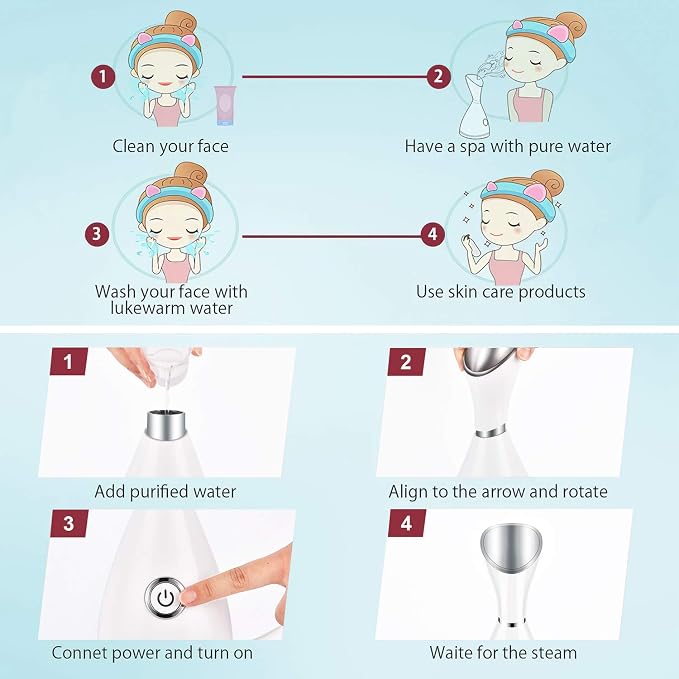 1

Clean your face

2

Have a spa with pure water

3

Wash your face with lukewarm water

4

Use skin care products

1

Add purified water

2

Align to the arrow and rotate

3

Connet power and turn on

4

Waite for the steam