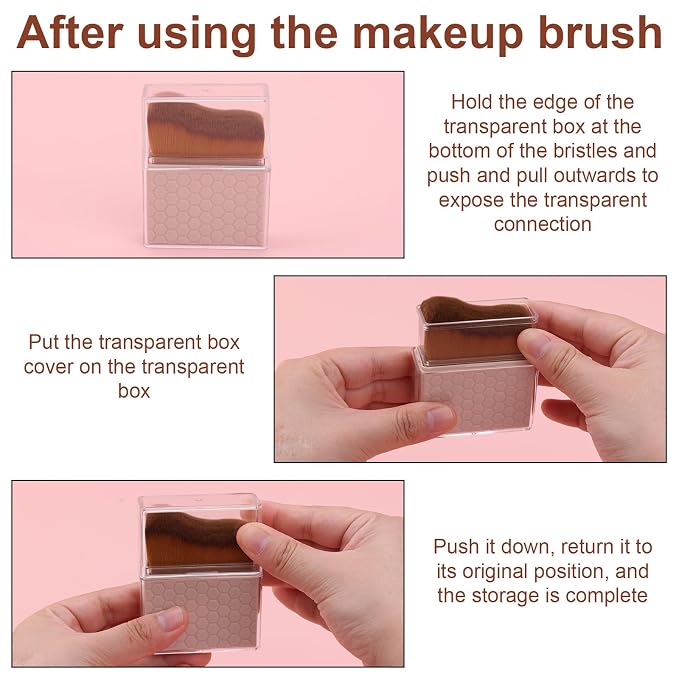 After using the makeup brush

Hold the edge of the transparent box at the bottom of the bristles and push and pull outwards to expose the transparent connection

Put the transparent box cover on the transparent box

Push it down, return it to its original position, and the storage is complete