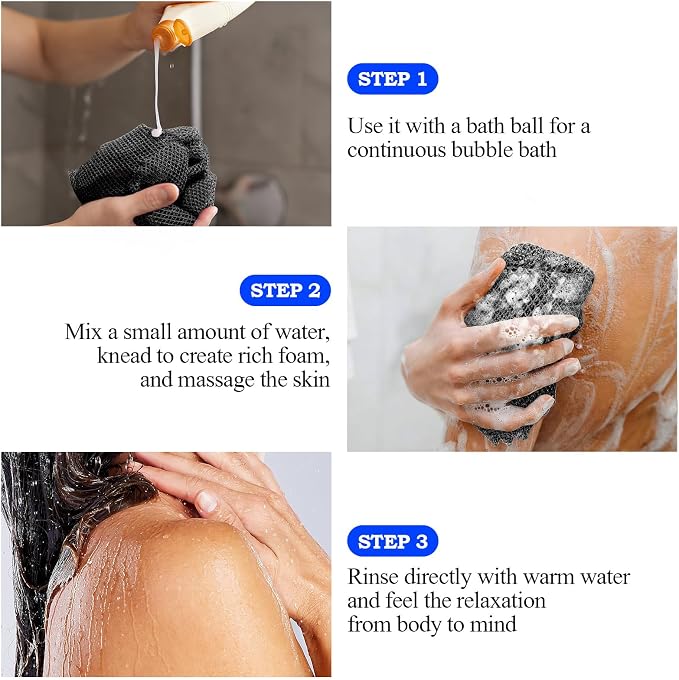 STEP 1

Use it with a bath ball for a continuous bubble bath

STEP 2

Mix a small amount of water, knead to create rich foam, and massage the skin

STEP 3

Rinse directly with warm water and feel the relaxation from body to mind