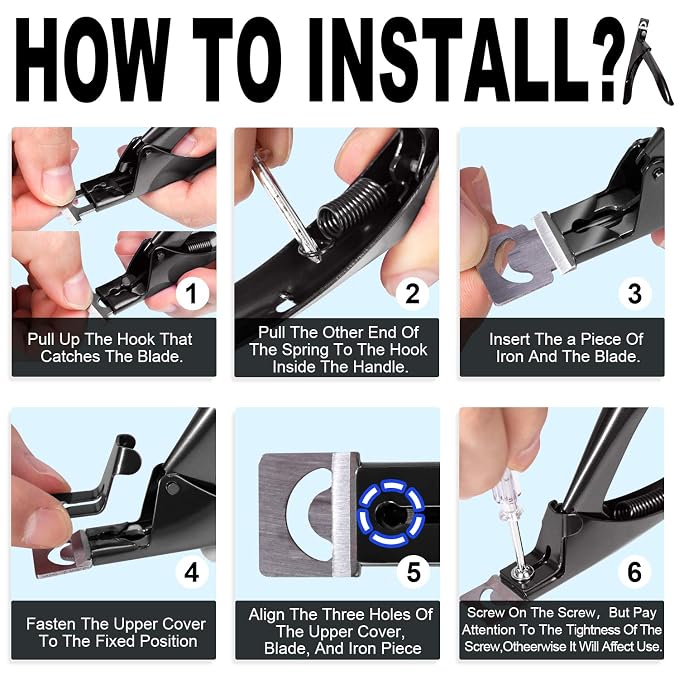 HOW TO INSTALL?

1

Pull Up The Hook That Catches The Blade.

2

Pull The Other End Of The Spring To The Hook Inside The Handle.

3

Insert The a Piece Of Iron And The Blade.

4

Fasten The Upper Cover To The Fixed Position

5

Align The Three Holes Of The Upper Cover, Blade, And Iron Piece

6

Screw On The Screw, But Pay Attention To The Tightness Of The Screw,Otheerwise It Will Affect Use.