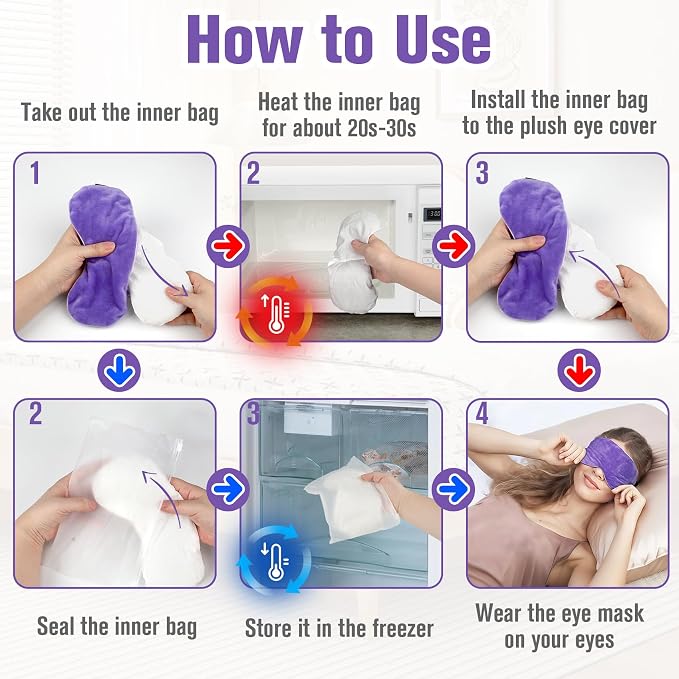 How to Use

Take out the inner bag

Heat the inner bag for about 20s-30s

Install the inner bag to the plush eye cover

1

2

3:00

3

2

3

4

Seal the inner bag

Store it in the freezer

Wear the eye mask on your eyes