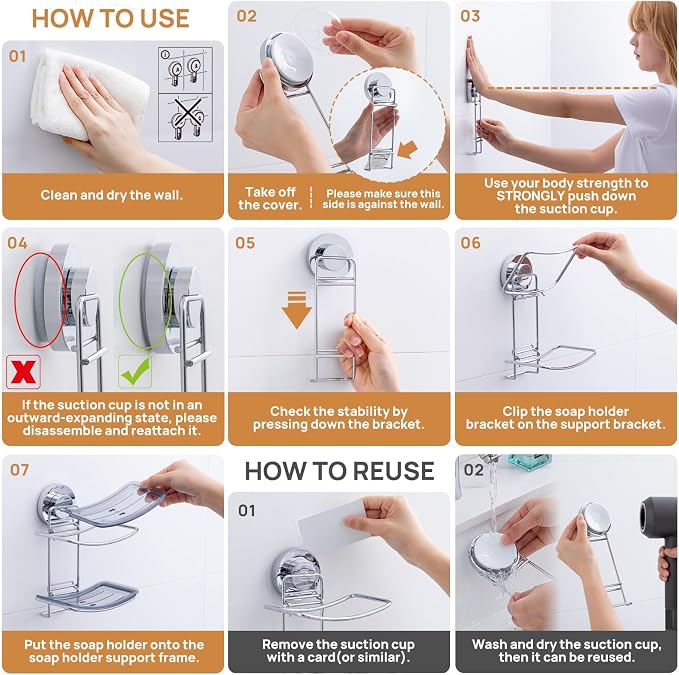 HOW TO USE

01

Clean and dry the wall.

02

Take off the cover.

Please make sure this side is against the wall.

03

Use your body strength to STRONGLY push down the suction cup.

04

If the suction cup is not in an outward-expanding state, please disassemble and reattach it.

05

Check the stability by pressing down the bracket.

06

Clip the soap holder bracket on the support bracket.

07

Put the soap holder onto the soap holder support frame.

HOW TO REUSE

01

Remove the suction cup with a card(or similar).

02

Wash and dry the suction cup, then it can be reused.