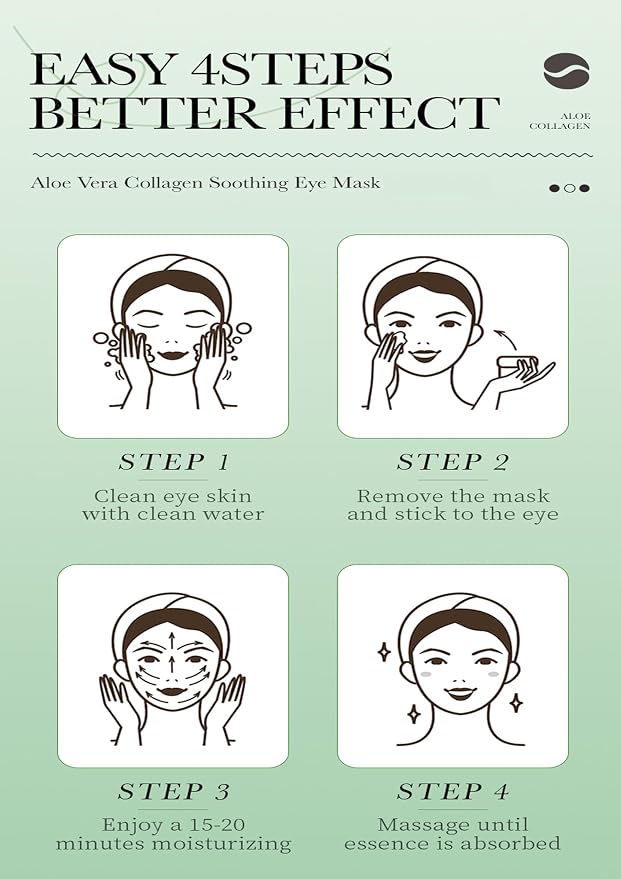 EASY 4STEPS
BETTER EFFECT

ALOE
COLLAGEN

Aloe Vera Collagen Soothing Eye Mask

STEP 1
Clean eye skin with clean water

STEP 2
Remove the mask and stick to the eye

STEP 3
Enjoy a 15-20 minutes moisturizing

STEP 4
Massage until essence is absorbed