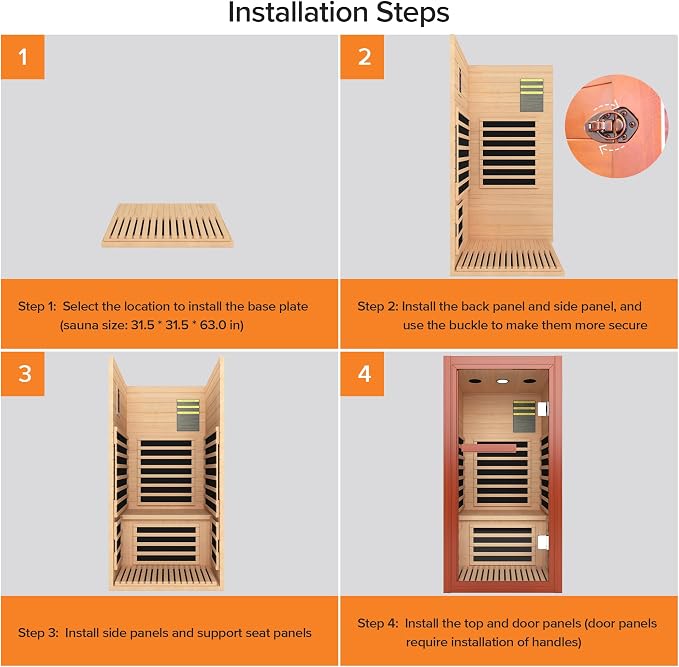 Installation Steps

1

Step 1: Select the location to install the base plate (sauna size: 31.5 * 31.5 * 63.0 in)

2

Step 2: Install the back panel and side panel, and use the buckle to make them more secure

3

Step 3: Install side panels and support seat panels

4

Step 4: Install the top and door panels (door panels require installation of handles)