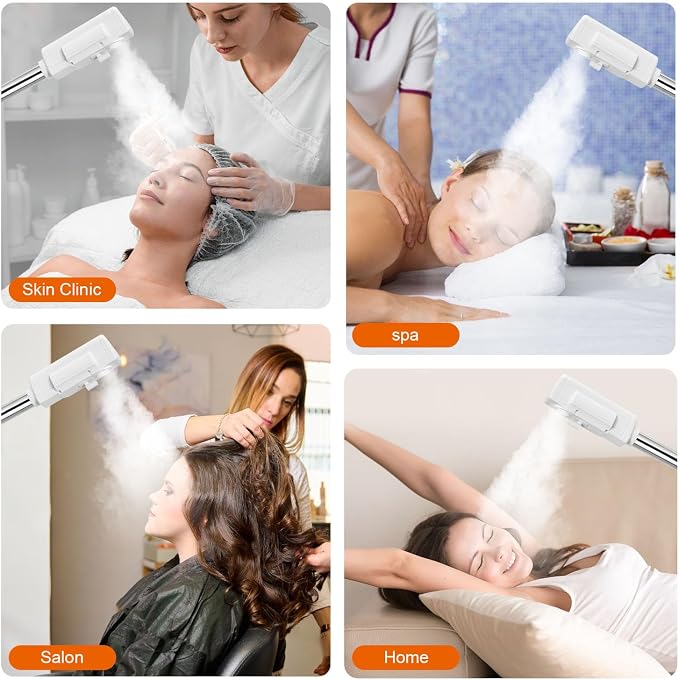 Skin Clinic

spa

Salon

Home