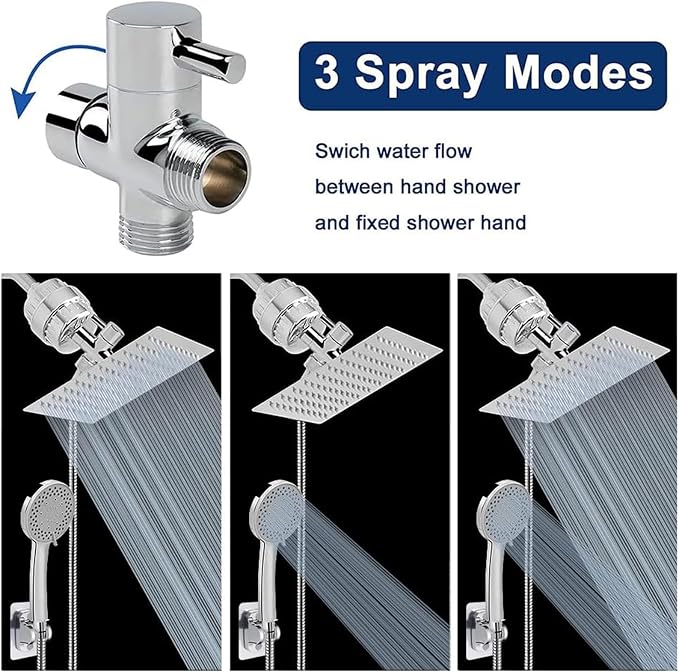 3 Spray Modes

Swich water flow between hand shower and fixed shower hand