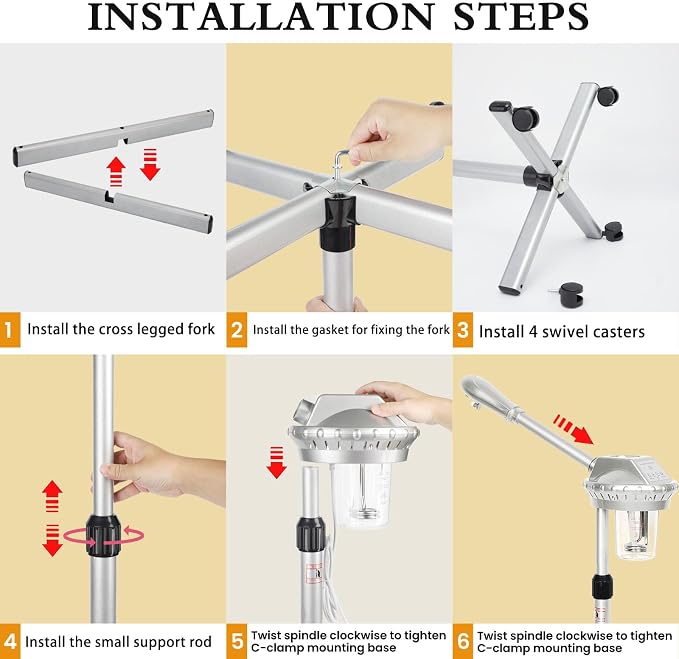 INSTALLATION STEPS

1 Install the cross legged fork

2 Install the gasket for fixing the fork

3 Install 4 swivel casters

4 Install the small support rod

5 Twist spindle clockwise to tighten C-clamp mounting base

6 Twist spindle clockwise to tighten C-clamp mounting base