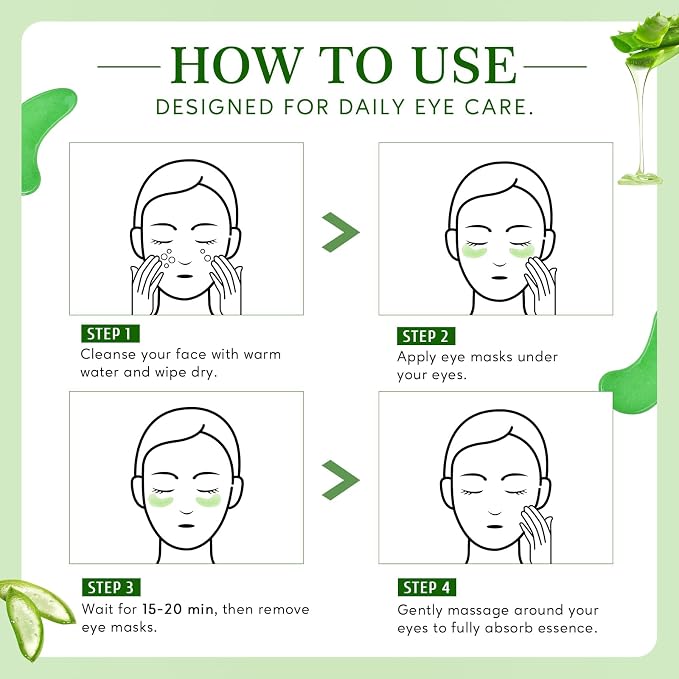 HOW TO USE

DESIGNED FOR DAILY EYE CARE.

STEP 1
Cleanse your face with warm water and wipe dry.

STEP 2
Apply eye masks under your eyes.

STEP 3
Wait for 15-20 min, then remove eye masks.

STEP 4
Gently massage around your eyes to fully absorb essence.