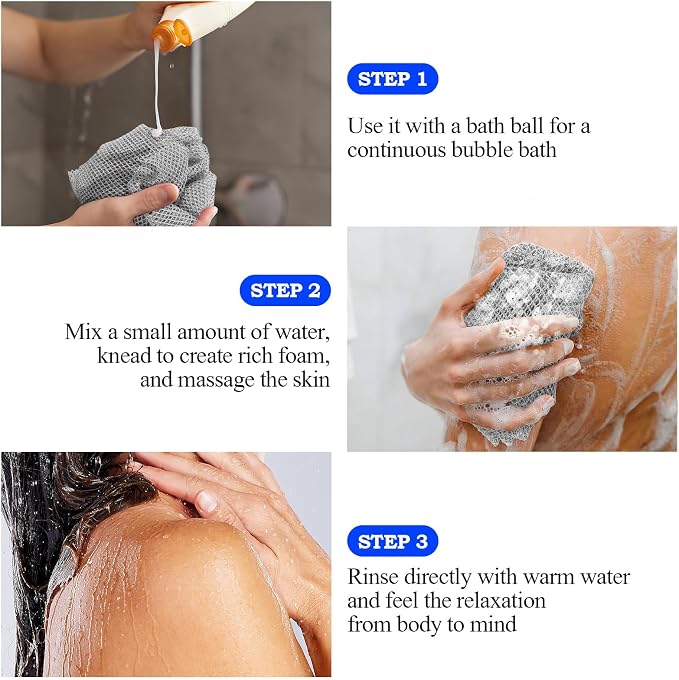 STEP 1

Use it with a bath ball for a continuous bubble bath

STEP 2

Mix a small amount of water, knead to create rich foam, and massage the skin

STEP 3

Rinse directly with warm water and feel the relaxation from body to mind