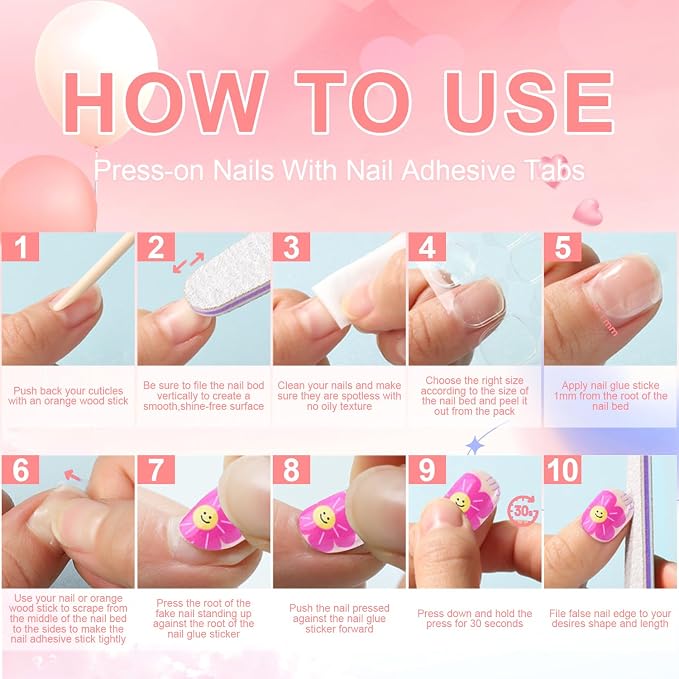 HOW TO USE

Press-on Nails With Nail Adhesive Tabs

1

Push back your cuticles with an orange wood stick

2

Be sure to file the nail bod vertically to create a smooth,shine-free surface

3

Clean your nails and make sure they are spotless with no oily texture

4

Choose the right size according to the size of the nail bed and peel it out from the pack

5

mm

Apply nail glue sticke 1mm from the root of the nail bed

6

Use your nail or orange wood stick to scrape from the middle of the nail bed to the sides to make the nail adhesive stick tightly

7

Press the root of the fake nail standing up against the root of the nail glue sticker

8

Push the nail pressed against the nail glue sticker forward

9

30s

Press down and hold the press for 30 seconds

10

File false nail edge to your desires shape and length