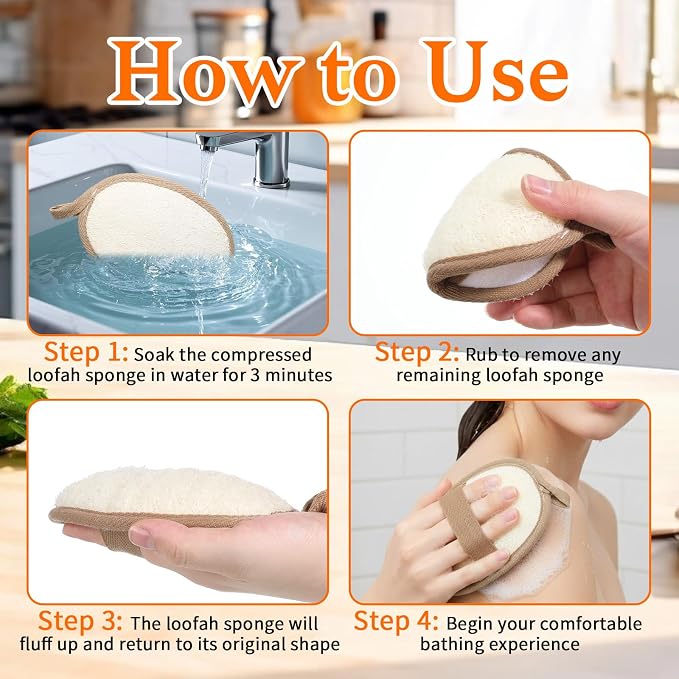 How to Use

Step 1: Soak the compressed loofah sponge in water for 3 minutes

Step 2: Rub to remove any remaining loofah sponge

Step 3: The loofah sponge will fluff up and return to its original shape

Step 4: Begin your comfortable bathing experience