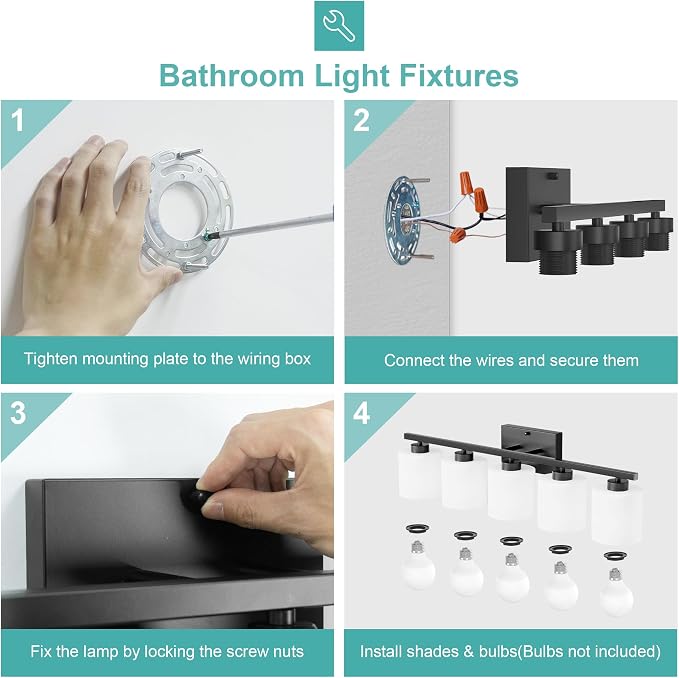 Bathroom Light Fixtures

1

Tighten mounting plate to the wiring box

2

Connect the wires and secure them

3

Fix the lamp by locking the screw nuts

4

Install shades & bulbs(Bulbs not included)