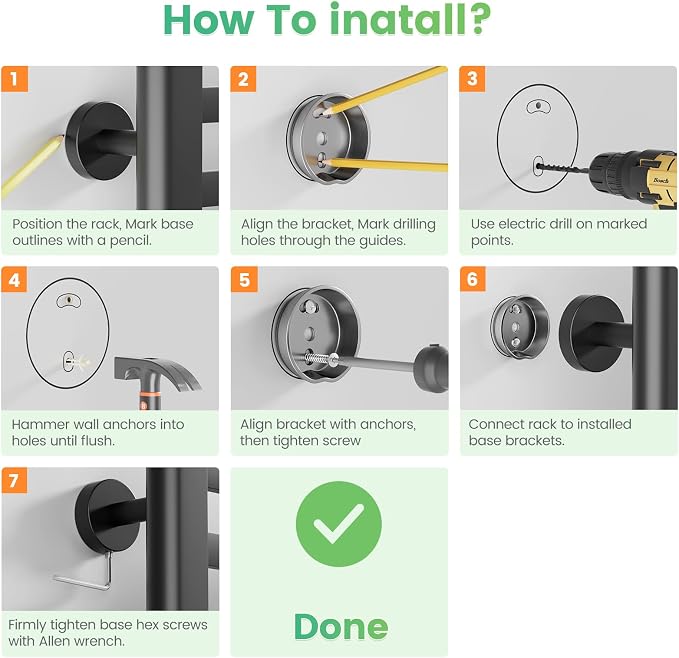 How To inatall?

1
Position the rack, Mark base outlines with a pencil.

2
Align the bracket, Mark drilling holes through the guides.

3
Bosch
Use electric drill on marked points.

4
Hammer wall anchors into holes until flush.

5
Align bracket with anchors, then tighten screw

6
Connect rack to installed base brackets.

7
Firmly tighten base hex screws with Allen wrench.

Done