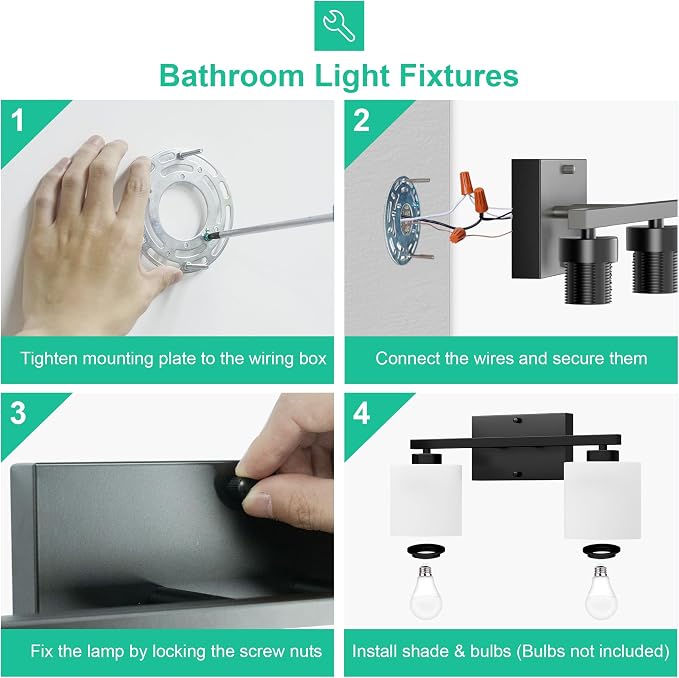 Bathroom Light Fixtures

1

Tighten mounting plate to the wiring box

2

Connect the wires and secure them

3

Fix the lamp by locking the screw nuts

4

Install shade & bulbs (Bulbs not included)