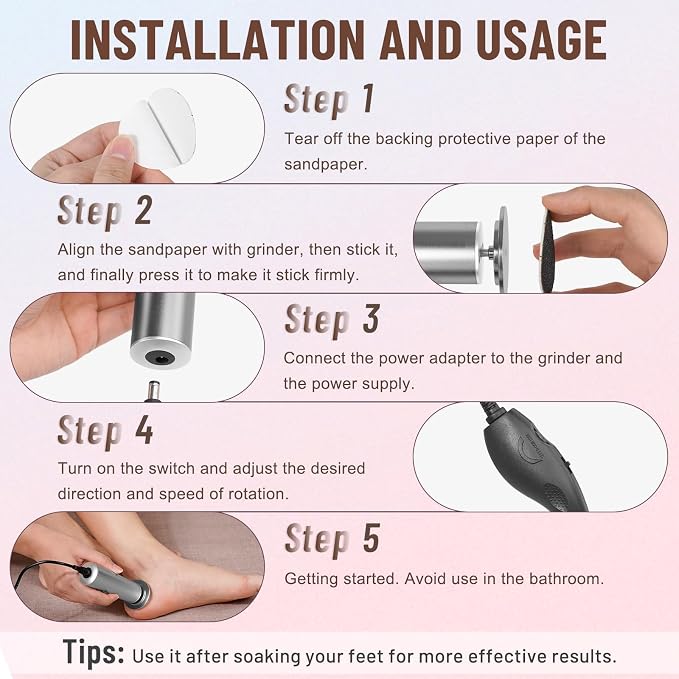 INSTALLATION AND USAGE

Step 1

Tear off the backing protective paper of the sandpaper.

Step 2

Align the sandpaper with grinder, then stick it, and finally press it to make it stick firmly.

Step 3

Connect the power adapter to the grinder and the power supply.

Step 4

Turn on the switch and adjust the desired direction and speed of rotation.

Step 5

Getting started. Avoid use in the bathroom.

Tips: Use it after soaking your feet for more effective results.