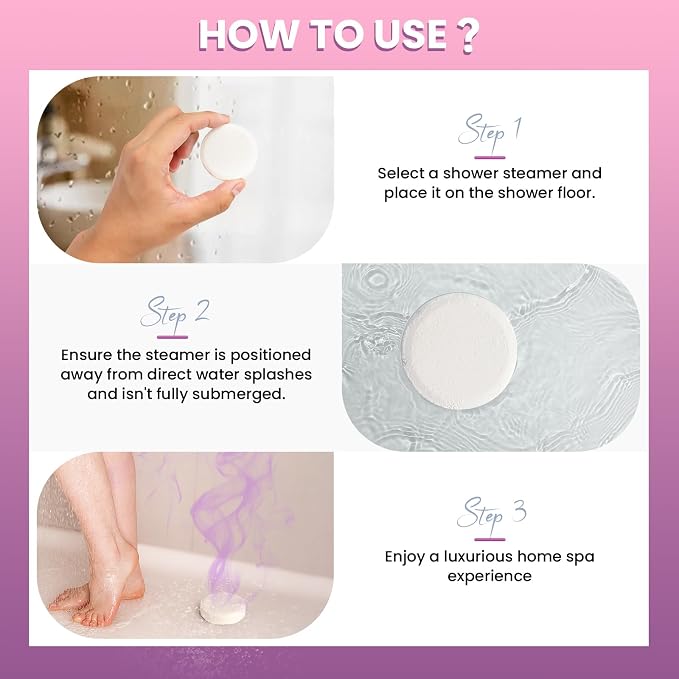 HOW TO USE ?

Step 1

Select a shower steamer and place it on the shower floor.

Step 2

Ensure the steamer is positioned away from direct water splashes and isn't fully submerged.

Step 3

Enjoy a luxurious home spa experience