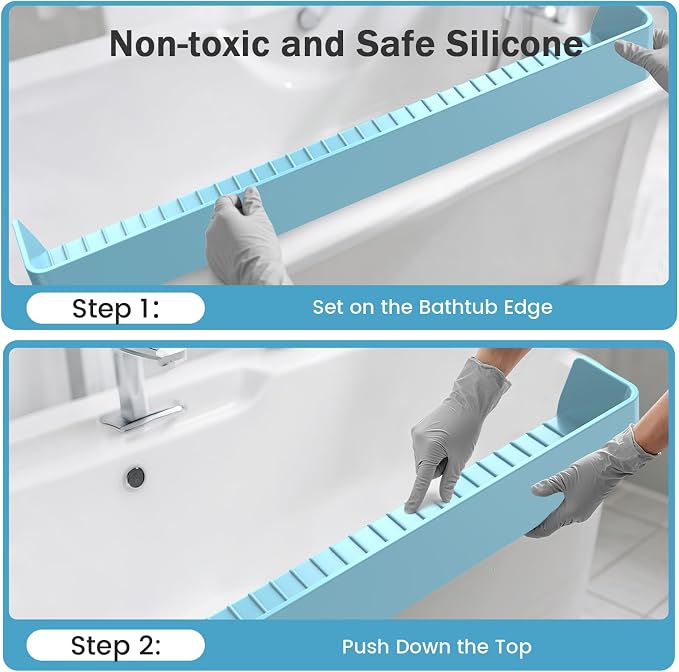 Non-toxic and Safe Silicone

Step 1:

Set on the Bathtub Edge

Step 2:

Push Down the Top