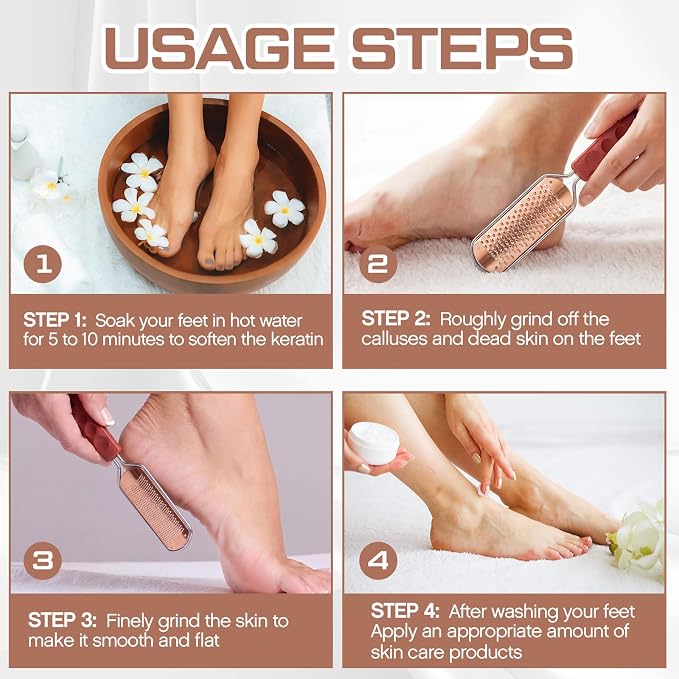 USAGE STEPS

1

STEP 1: Soak your feet in hot water for 5 to 10 minutes to soften the keratin

2

STEP 2: Roughly grind off the calluses and dead skin on the feet

3

STEP 3: Finely grind the skin to make it smooth and flat

4

STEP 4: After washing your feet Apply an appropriate amount of skin care products