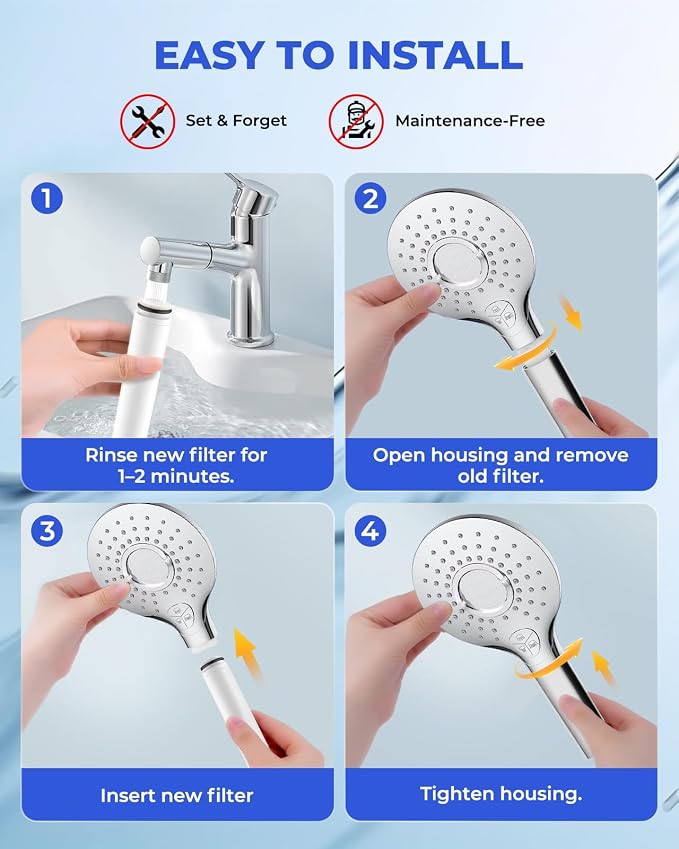 EASY TO INSTALL

Set & Forget

Maintenance-Free

1

Rinse new filter for 1–2 minutes.

2

Open housing and remove old filter.

3

Insert new filter

4

Tighten housing.