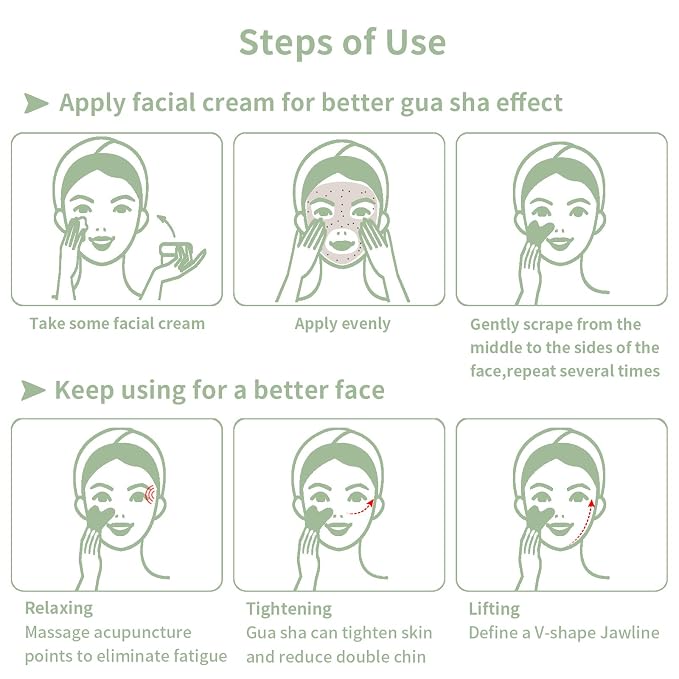 Steps of Use

Apply facial cream for better gua sha effect

Take some facial cream

Apply evenly

Gently scrape from the middle to the sides of the face,repeat several times

Keep using for a better face

Relaxing
Massage acupuncture points to eliminate fatigue

Tightening
Gua sha can tighten skin and reduce double chin

Lifting
Define a V-shape Jawline