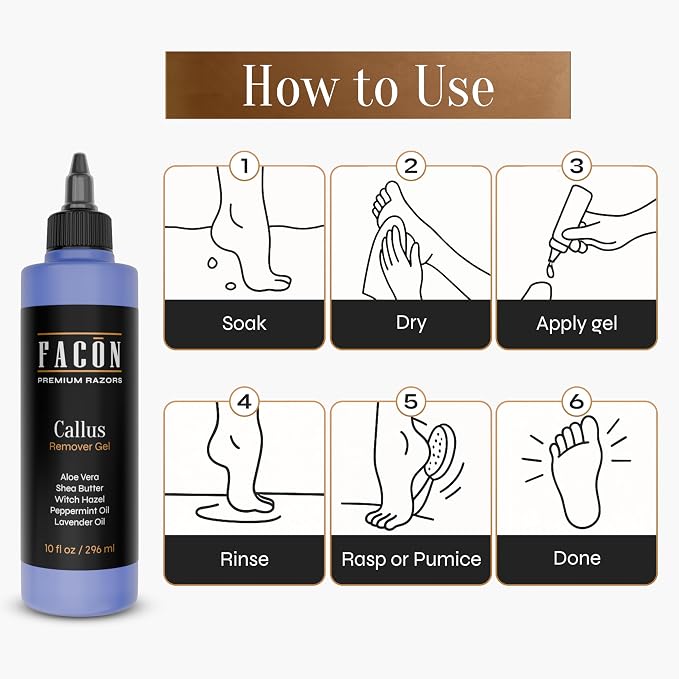 How to Use

FACŌN
PREMIUM RAZORS

Callus
Remover Gel

Aloe Vera
Shea Butter
Witch Hazel
Peppermint Oil
Lavender Oil

10 fl oz / 296 ml

1
Soak

2
Dry

3
Apply gel

4
Rinse

5
Rasp or Pumice

6
Done