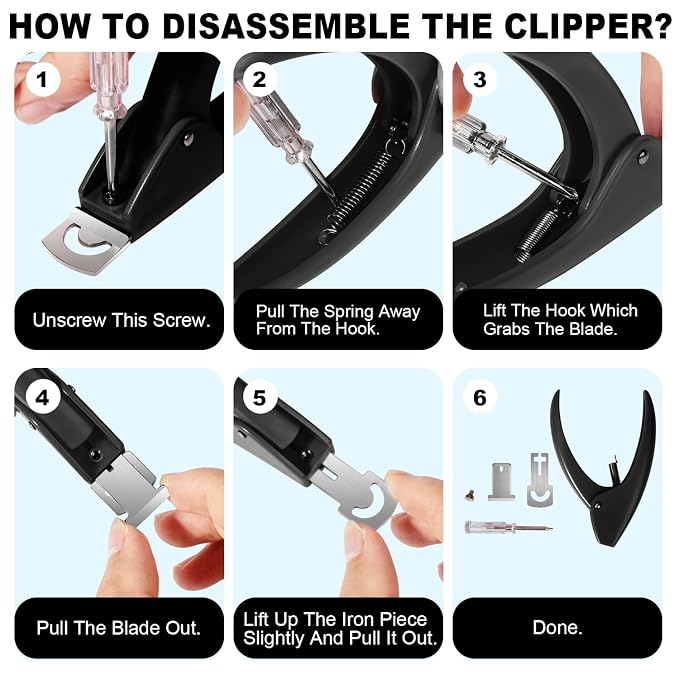 HOW TO DISASSEMBLE THE CLIPPER?

1
Unscrew This Screw.

2
Pull The Spring Away From The Hook.

3
Lift The Hook Which Grabs The Blade.

4
Pull The Blade Out.

5
Lift Up The Iron Piece Slightly And Pull It Out.

6
Done.