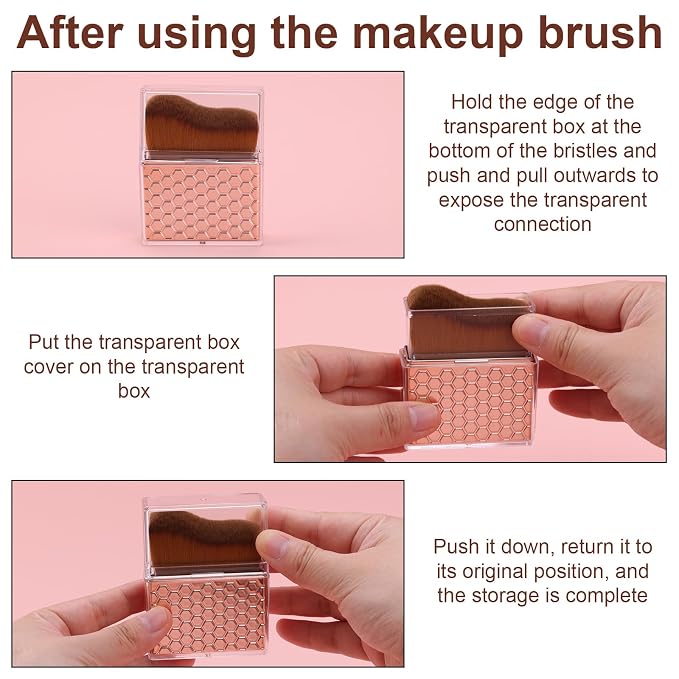 After using the makeup brush

Hold the edge of the transparent box at the bottom of the bristles and push and pull outwards to expose the transparent connection

Put the transparent box cover on the transparent box

Push it down, return it to its original position, and the storage is complete