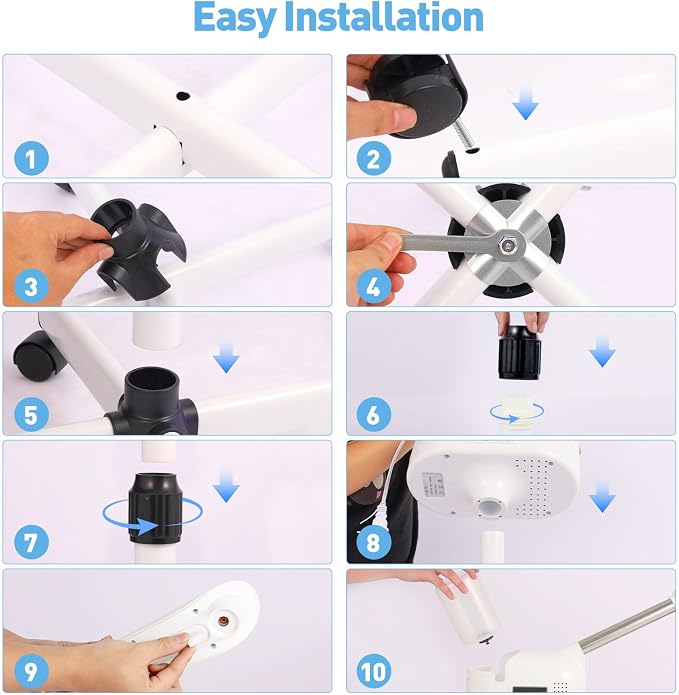 Easy Installation

1

2

3

4

5

6

7

8

9

10