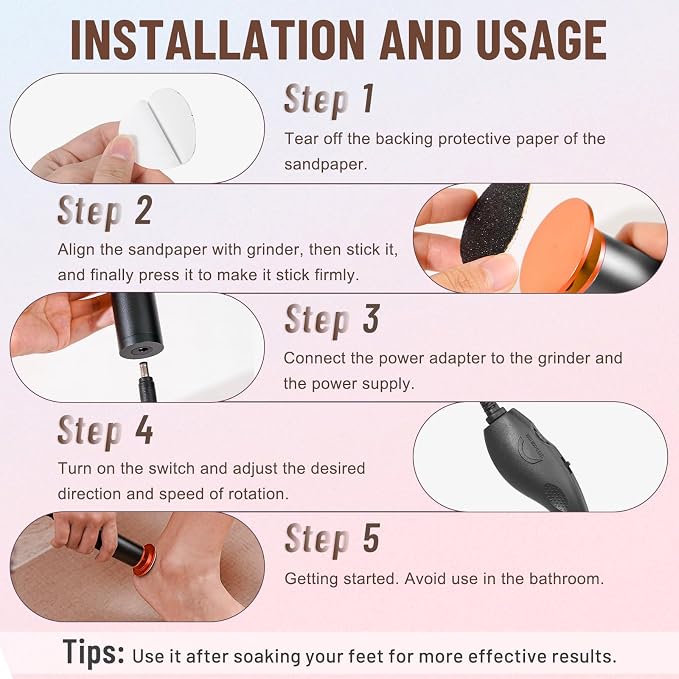 INSTALLATION AND USAGE

Step 1

Tear off the backing protective paper of the sandpaper.

Step 2

Align the sandpaper with grinder, then stick it, and finally press it to make it stick firmly.

Step 3

Connect the power adapter to the grinder and the power supply.

Step 4

Turn on the switch and adjust the desired direction and speed of rotation.

Step 5

Getting started. Avoid use in the bathroom.

Tips: Use it after soaking your feet for more effective results.