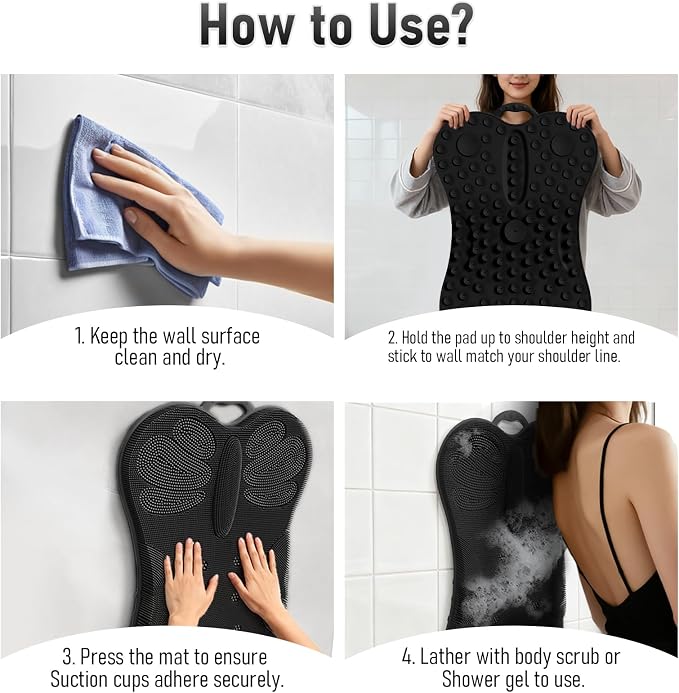 How to Use?

1. Keep the wall surface clean and dry.

2. Hold the pad up to shoulder height and stick to wall match your shoulder line.

3. Press the mat to ensure Suction cups adhere securely.

4. Lather with body scrub or Shower gel to use.