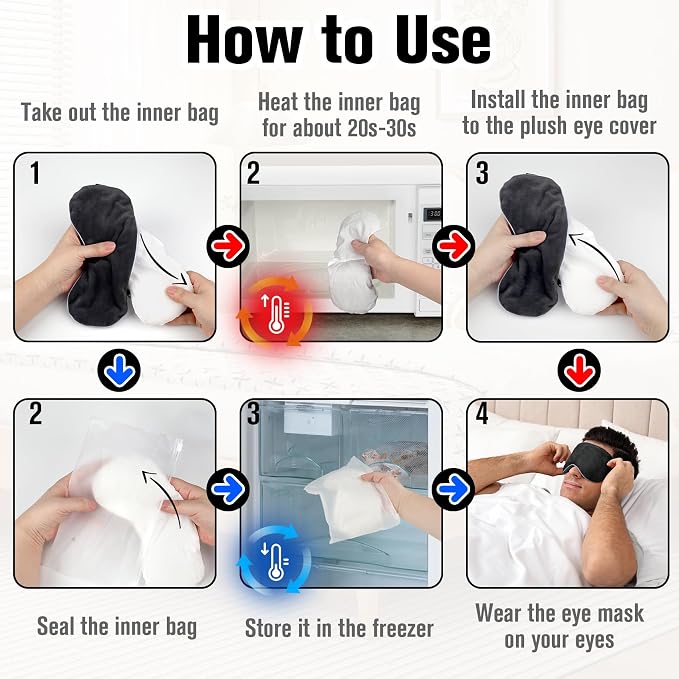 How to Use

Take out the inner bag

Heat the inner bag for about 20s-30s

Install the inner bag to the plush eye cover

1

2

3:00

3

2

3

4

Seal the inner bag

Store it in the freezer

Wear the eye mask on your eyes