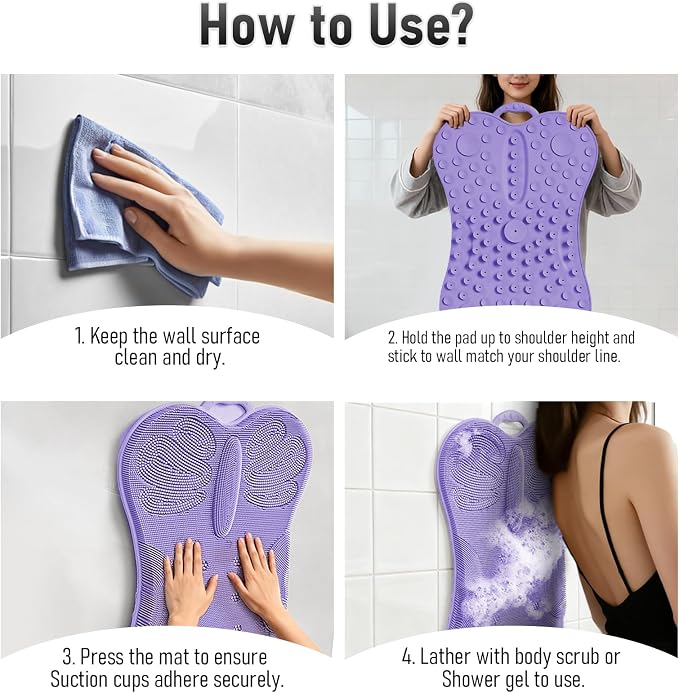 How to Use?

1. Keep the wall surface clean and dry.

2. Hold the pad up to shoulder height and stick to wall match your shoulder line.

3. Press the mat to ensure Suction cups adhere securely.

4. Lather with body scrub or Shower gel to use.