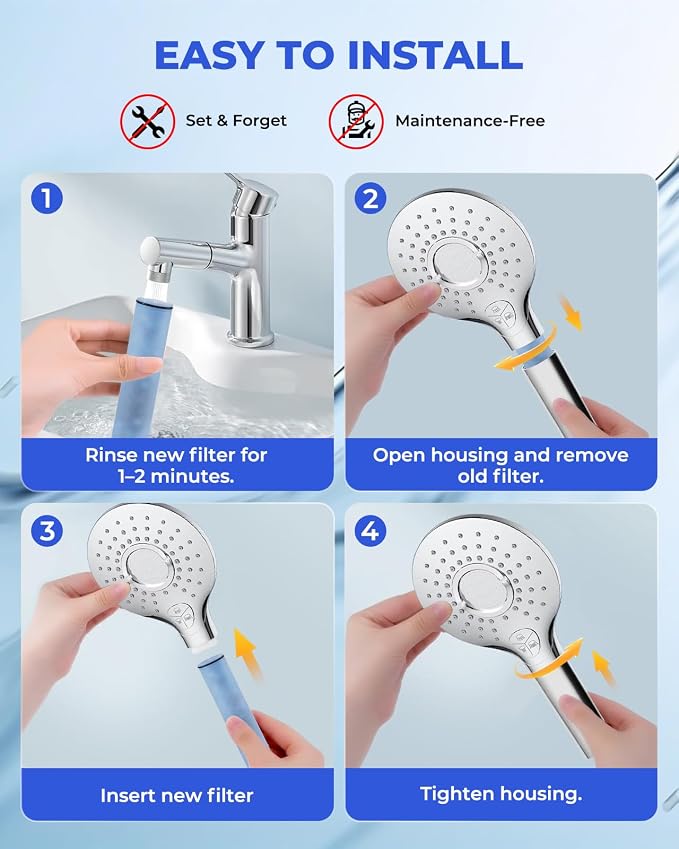 EASY TO INSTALL

Set & Forget

Maintenance-Free

1

Rinse new filter for 1–2 minutes.

2

Open housing and remove old filter.

3

Insert new filter

4

Tighten housing.