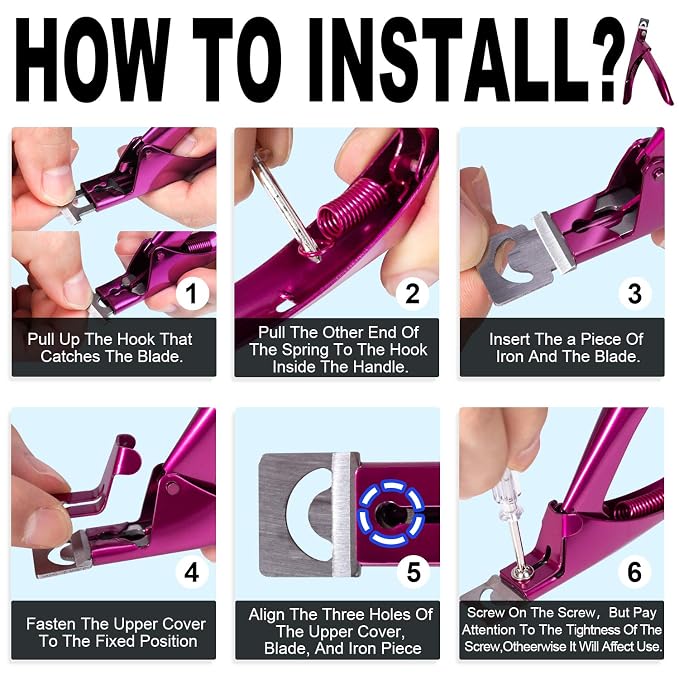 HOW TO INSTALL?

1
Pull Up The Hook That Catches The Blade.

2
Pull The Other End Of The Spring To The Hook Inside The Handle.

3
Insert The a Piece Of Iron And The Blade.

4
Fasten The Upper Cover To The Fixed Position

5
Align The Three Holes Of The Upper Cover, Blade, And Iron Piece

6
Screw On The Screw, But Pay Attention To The Tightness Of The Screw,Otheerwise It Will Affect Use.