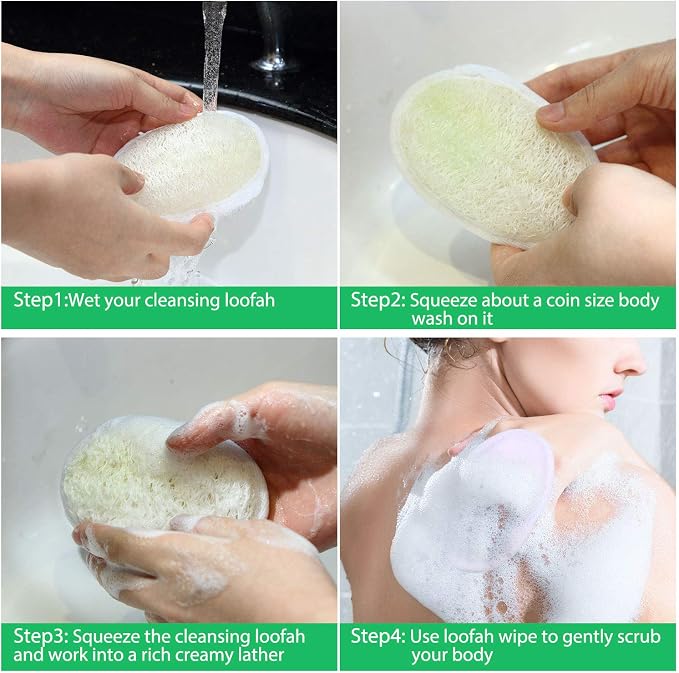 Step1:Wet your cleansing loofah

Step2: Squeeze about a coin size body wash on it

Step3: Squeeze the cleansing loofah and work into a rich creamy lather

Step4: Use loofah wipe to gently scrub your body