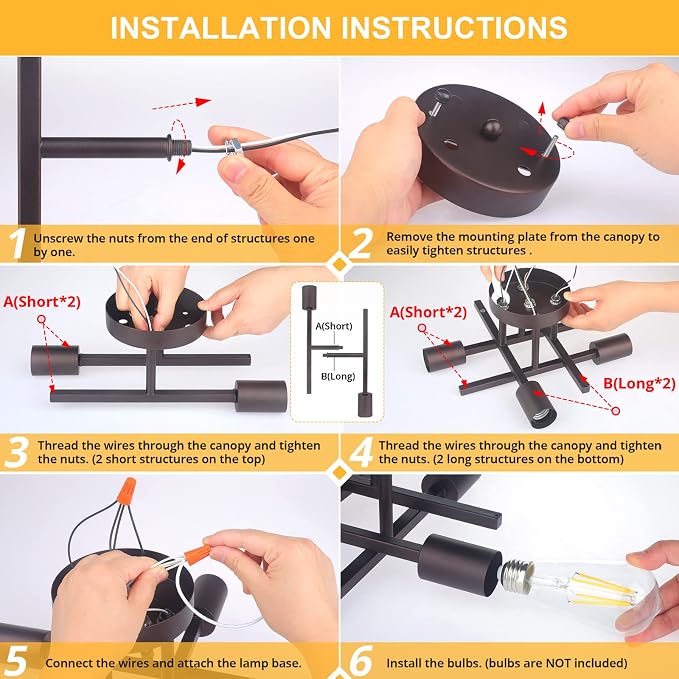 INSTALLATION INSTRUCTIONS

1 Unscrew the nuts from the end of structures one by one.

2 Remove the mounting plate from the canopy to easily tighten structures .

A(Short*2)

A(Short)

B(Long)

A(Short*2)

B(Long*2)

3 Thread the wires through the canopy and tighten the nuts. (2 short structures on the top)

4 Thread the wires through the canopy and tighten the nuts. (2 long structures on the bottom)

5 Connect the wires and attach the lamp base.

6 Install the bulbs. (bulbs are NOT included)