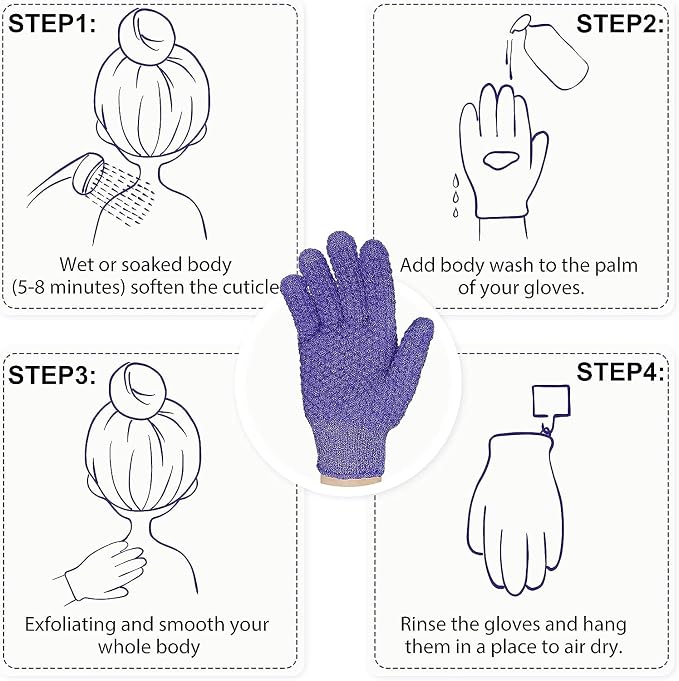 STEP1:

Wet or soaked body (5-8 minutes) soften the cuticle

STEP2:

Add body wash to the palm of your gloves.

STEP3:

Exfoliating and smooth your whole body

STEP4:

Rinse the gloves and hang them in a place to air dry.