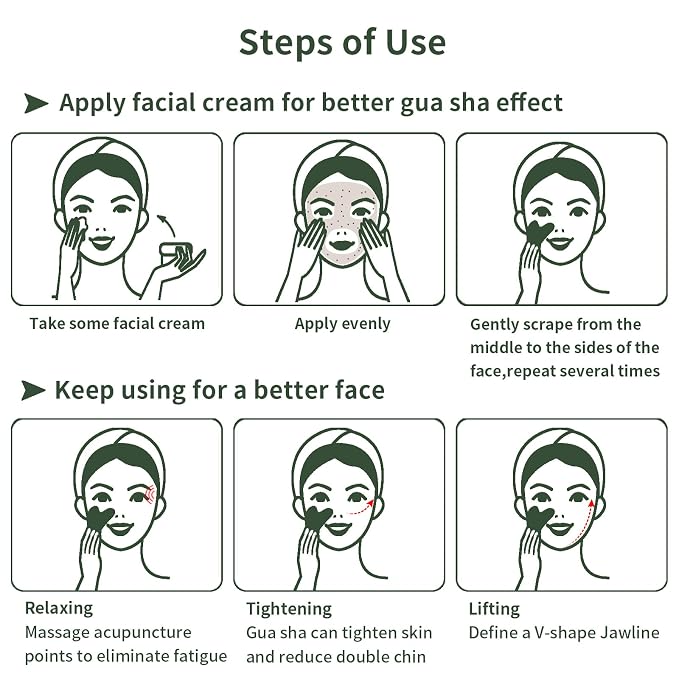 Steps of Use

Apply facial cream for better gua sha effect

Take some facial cream

Apply evenly

Gently scrape from the middle to the sides of the face,repeat several times

Keep using for a better face

Relaxing
Massage acupuncture points to eliminate fatigue

Tightening
Gua sha can tighten skin and reduce double chin

Lifting
Define a V-shape Jawline