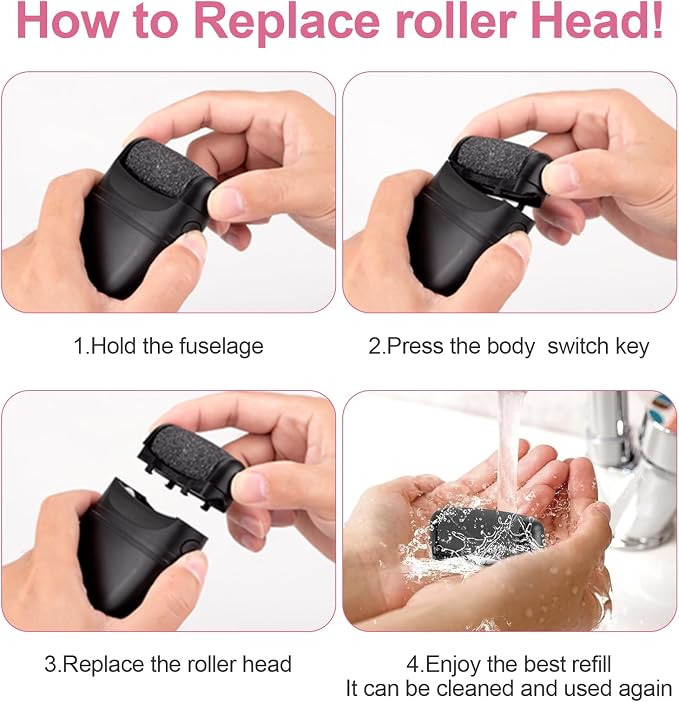 How to Replace roller Head!

1.Hold the fuselage

2.Press the body switch key

3.Replace the roller head

4.Enjoy the best refill
It can be cleaned and used again