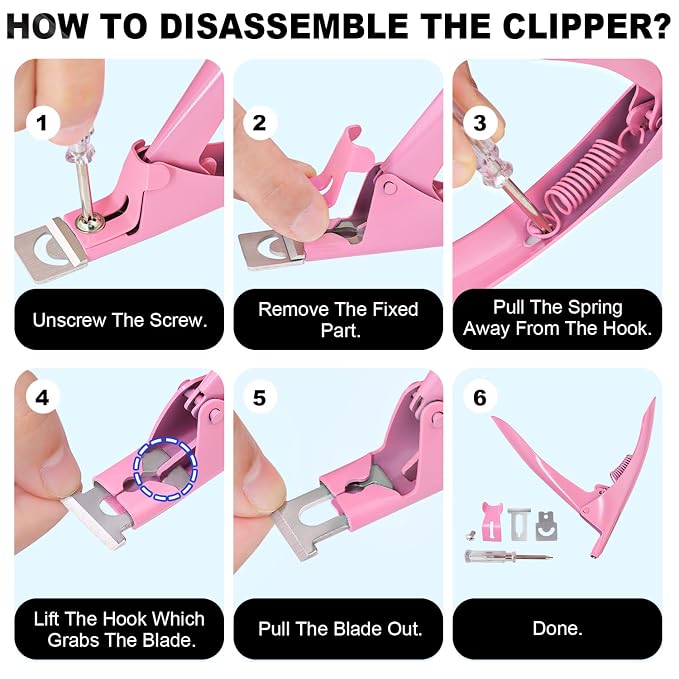 HOW TO DISASSEMBLE THE CLIPPER?

1

Unscrew The Screw.

2

Remove The Fixed Part.

3

Pull The Spring Away From The Hook.

4

Lift The Hook Which Grabs The Blade.

5

Pull The Blade Out.

6

Done.