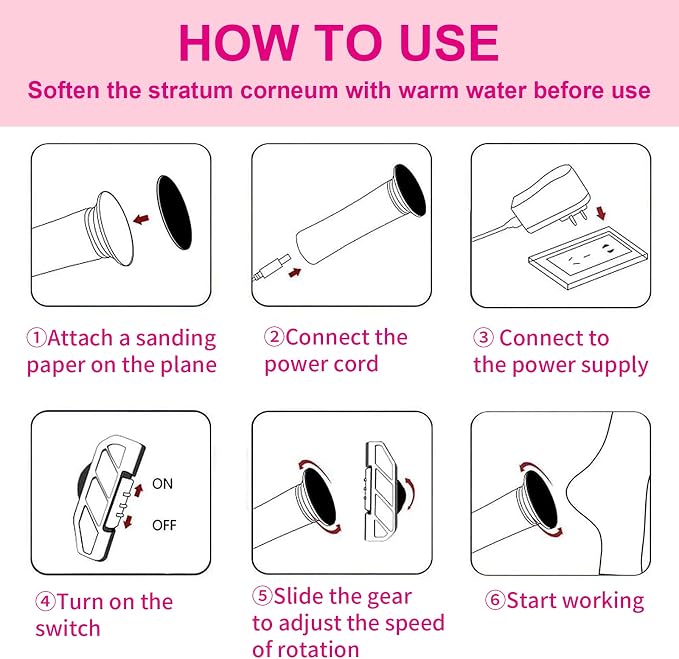 HOW TO USE

Soften the stratum corneum with warm water before use

①Attach a sanding paper on the plane

②Connect the power cord

③ Connect to the power supply

ON

OFF

④Turn on the switch

⑤Slide the gear to adjust the speed of rotation

⑥Start working