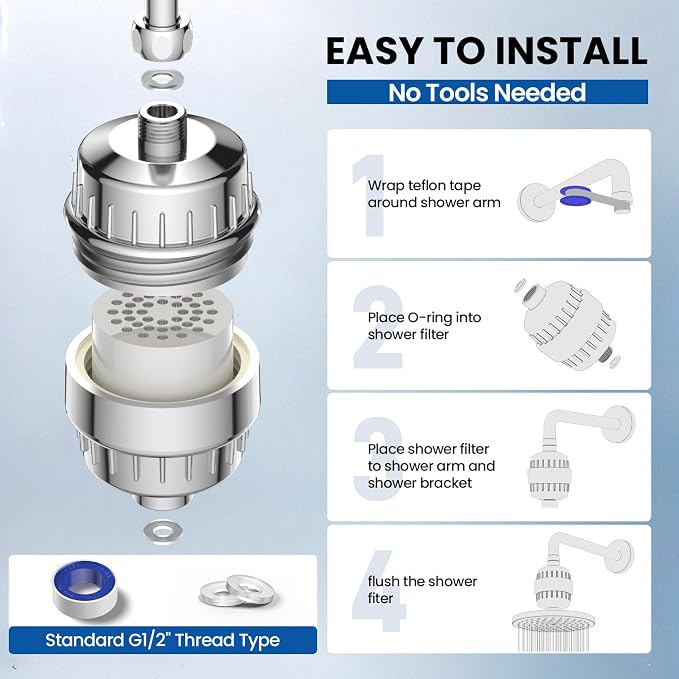 EASY TO INSTALL
No Tools Needed

1
Wrap teflon tape around shower arm

2
Place O-ring into shower filter

3
Place shower filter to shower arm and shower bracket

4
flush the shower fiter

Standard G1/2" Thread Type