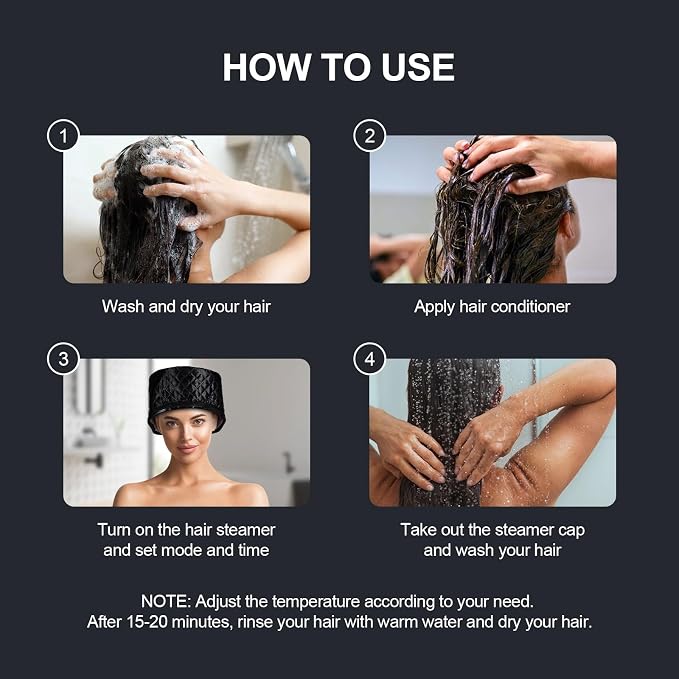 HOW TO USE

1

Wash and dry your hair

2

Apply hair conditioner

3

Turn on the hair steamer and set mode and time

4

Take out the steamer cap and wash your hair

NOTE: Adjust the temperature according to your need.
After 15-20 minutes, rinse your hair with warm water and dry your hair.