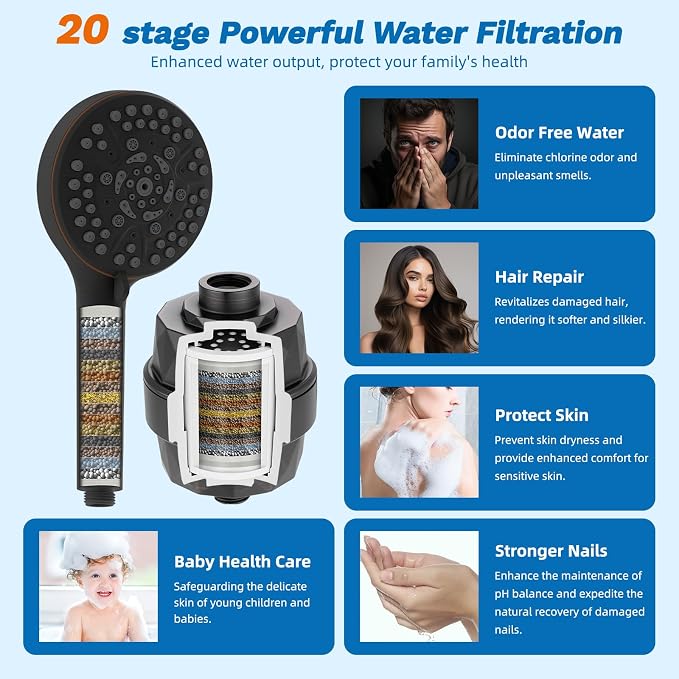 20 stage Powerful Water Filtration

Enhanced water output, protect your family's health

Odor Free Water

Eliminate chlorine odor and unpleasant smells.

Hair Repair

Revitalizes damaged hair, rendering it softer and silkier.

Protect Skin

Prevent skin dryness and provide enhanced comfort for sensitive skin.

Baby Health Care

Safeguarding the delicate skin of young children and babies.

Stronger Nails

Enhance the maintenance of pH balance and expedite the natural recovery of damaged nails.