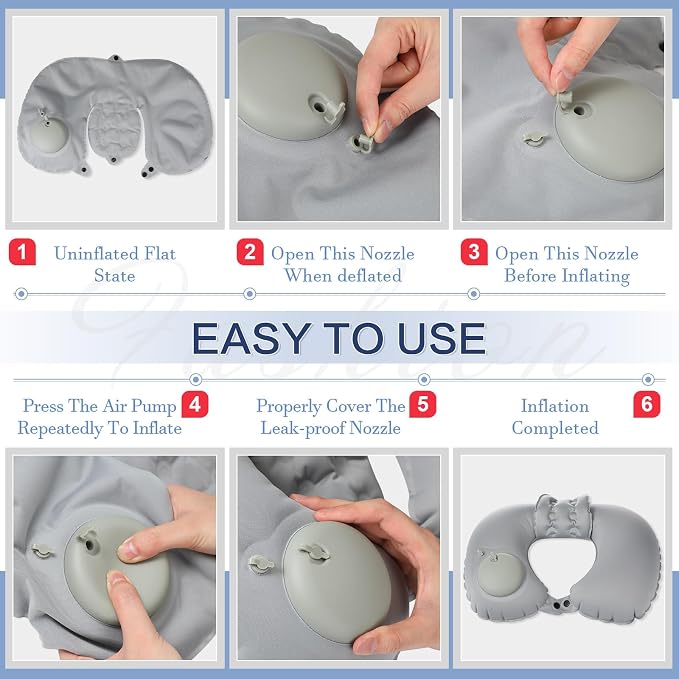 1 Uninflated Flat State

2 Open This Nozzle When deflated

3 Open This Nozzle Before Inflating

EASY TO USE

Press The Air Pump Repeatedly To Inflate 4

Properly Cover The Leak-proof Nozzle 5

Inflation Completed 6